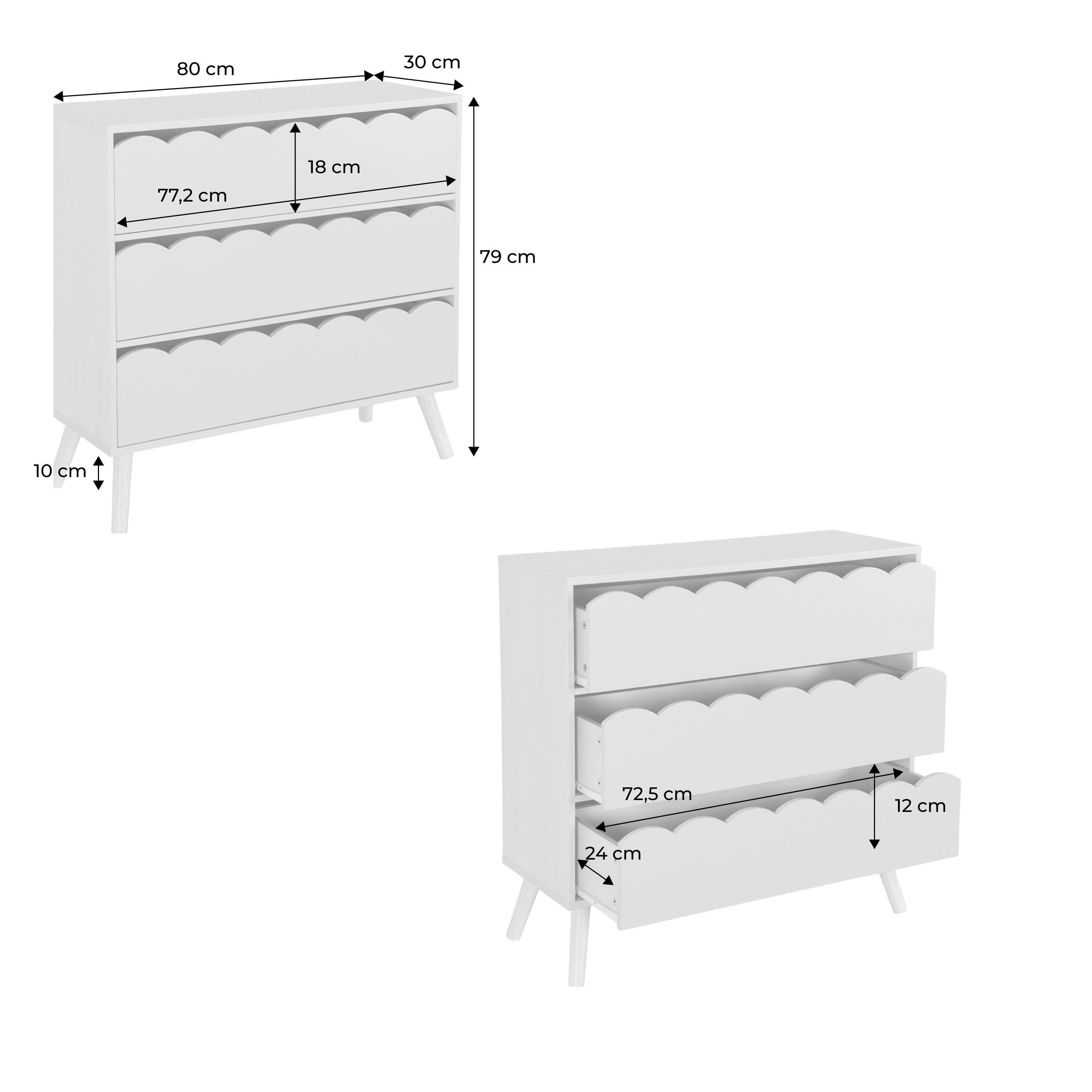 80 cm
30 cm
18 cm
77,2 cm
79 cm
10 cm
72,5 cm
12 cm
24 cm