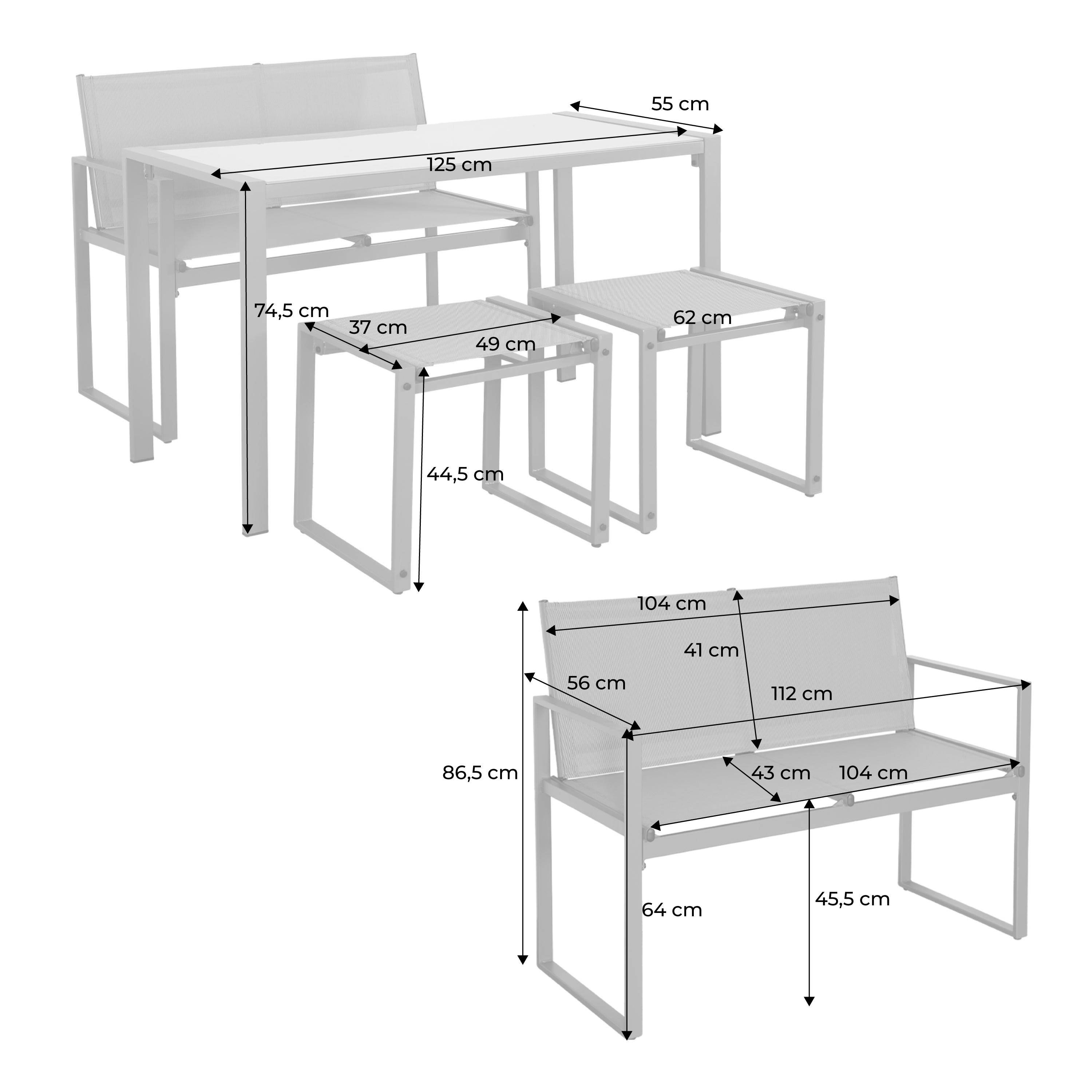 55 cm

125 cm

74,5 cm

37 cm

49 cm

62 cm

44,5 cm

104 cm

41 cm

56 cm

112 cm

86,5 cm

43 cm

104 cm

64 cm

45,5 cm