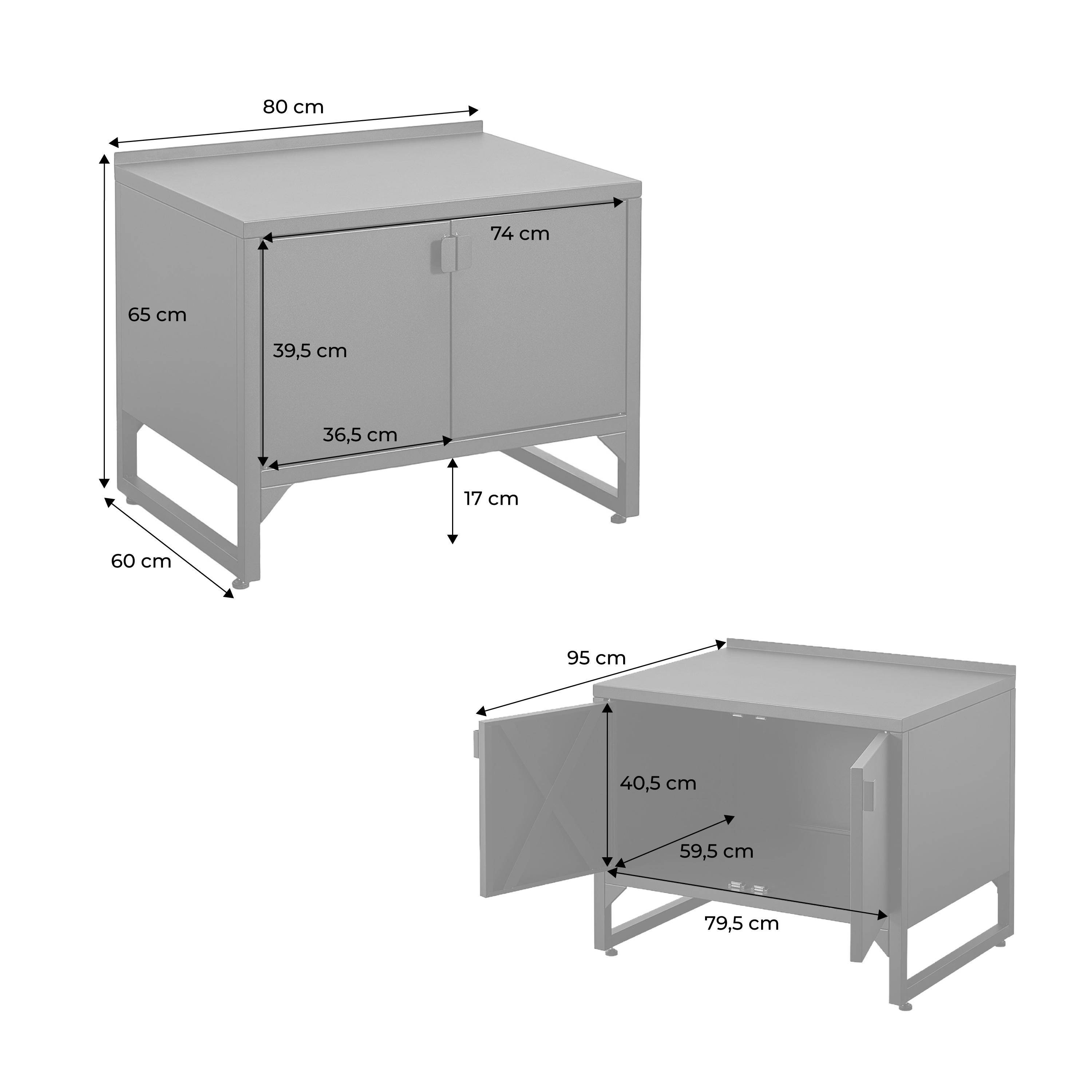 80 cm

74 cm

65 cm

39,5 cm

36,5 cm

17 cm

60 cm

95 cm

40,5 cm

59,5 cm

79,5 cm