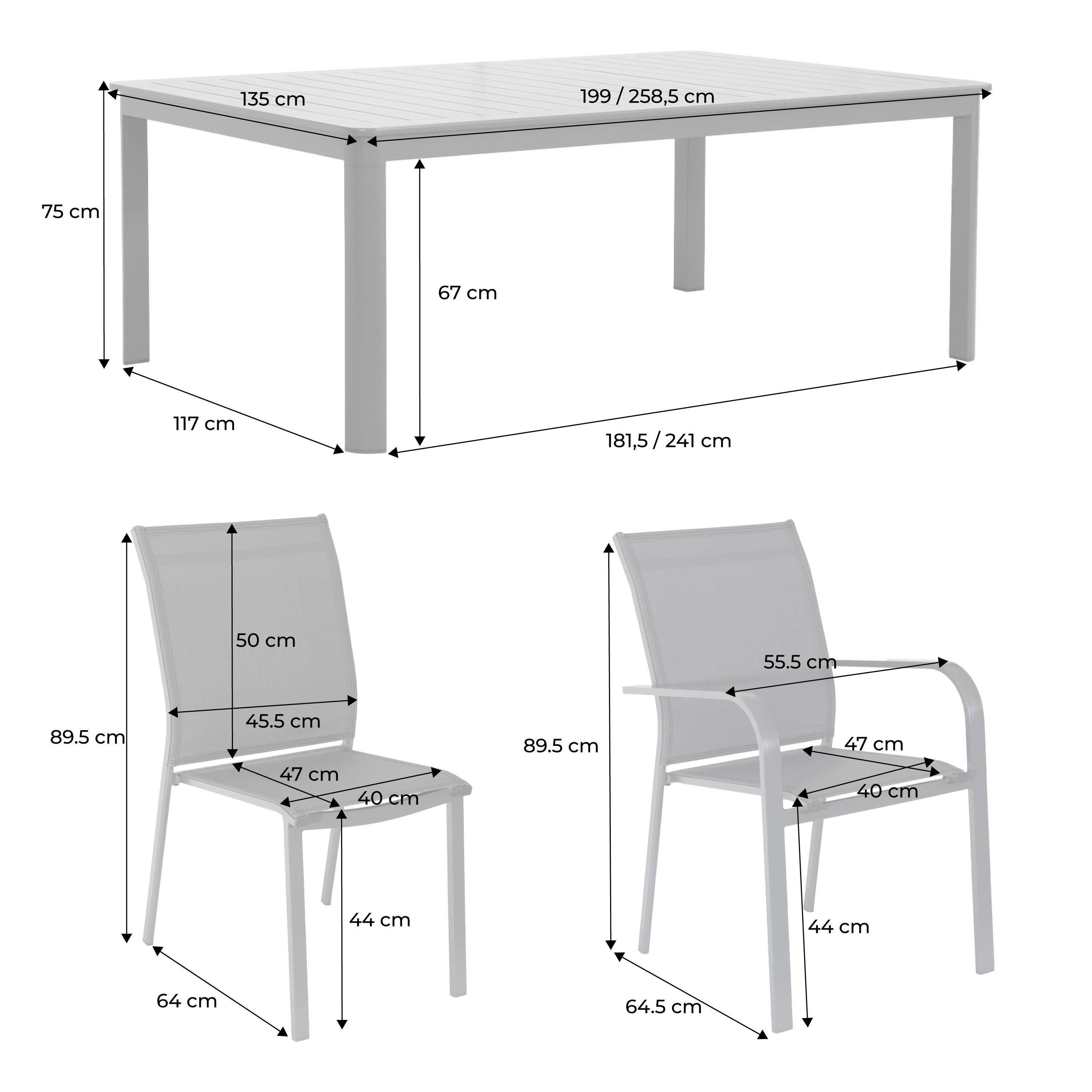 135 cm
199 / 258,5 cm
75 cm
67 cm
117 cm
181,5 / 241 cm

50 cm
45.5 cm
89.5 cm
47 cm
40 cm
44 cm
64 cm

55.5 cm
89.5 cm
47 cm
40 cm
44 cm
64.5 cm